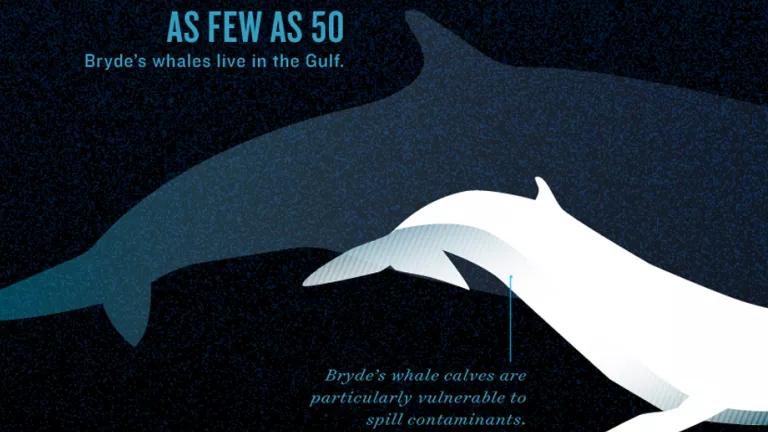 AS FEW AS 50
Bryde's whales live in the Gulf.

Bryde's whale calves are particularly vulnerable to spill contaminants.